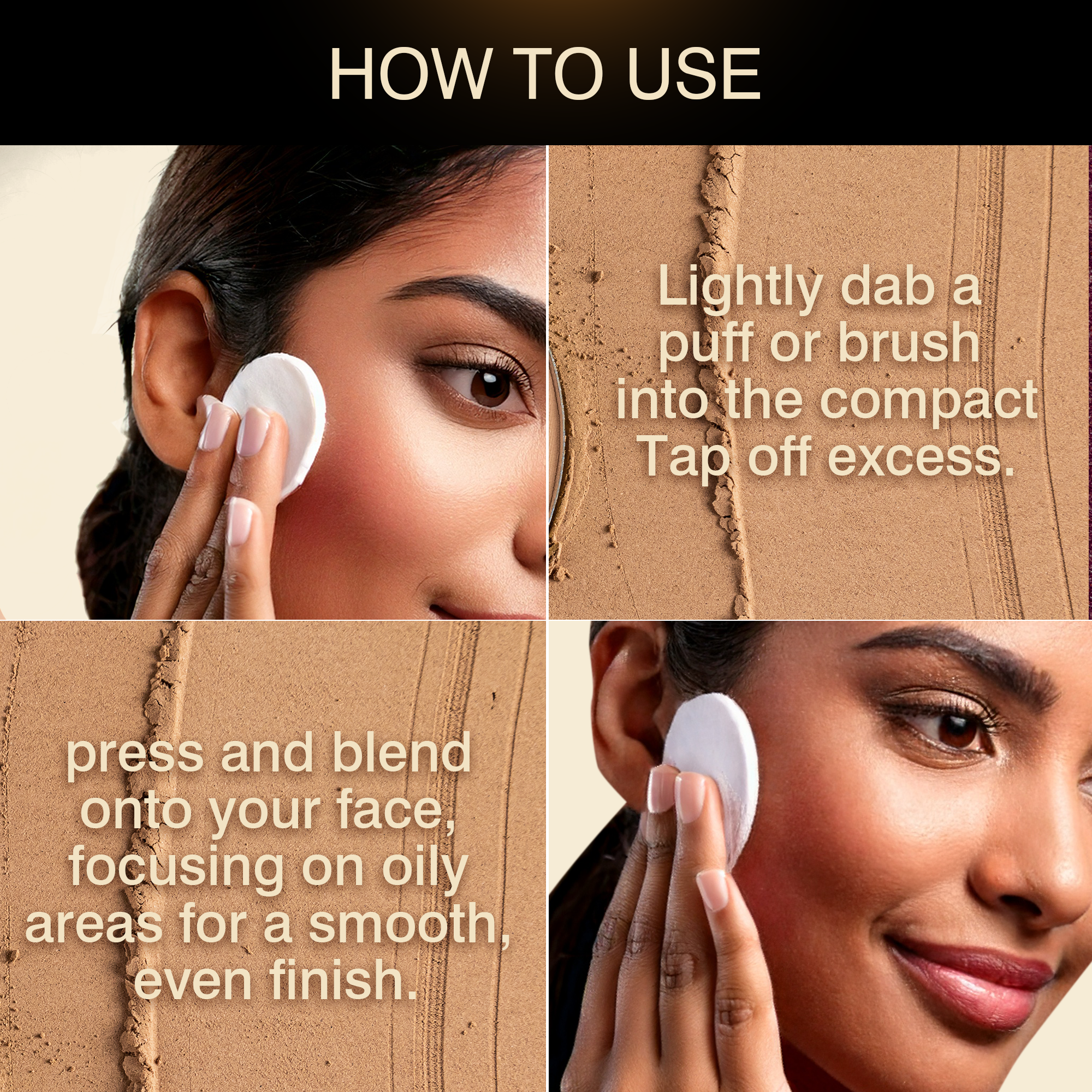 HOW TO USE

Lightly dab a puff or brush into the compact Tap off excess.

press and blend onto your face, focusing on oily areas for a smooth, even finish.