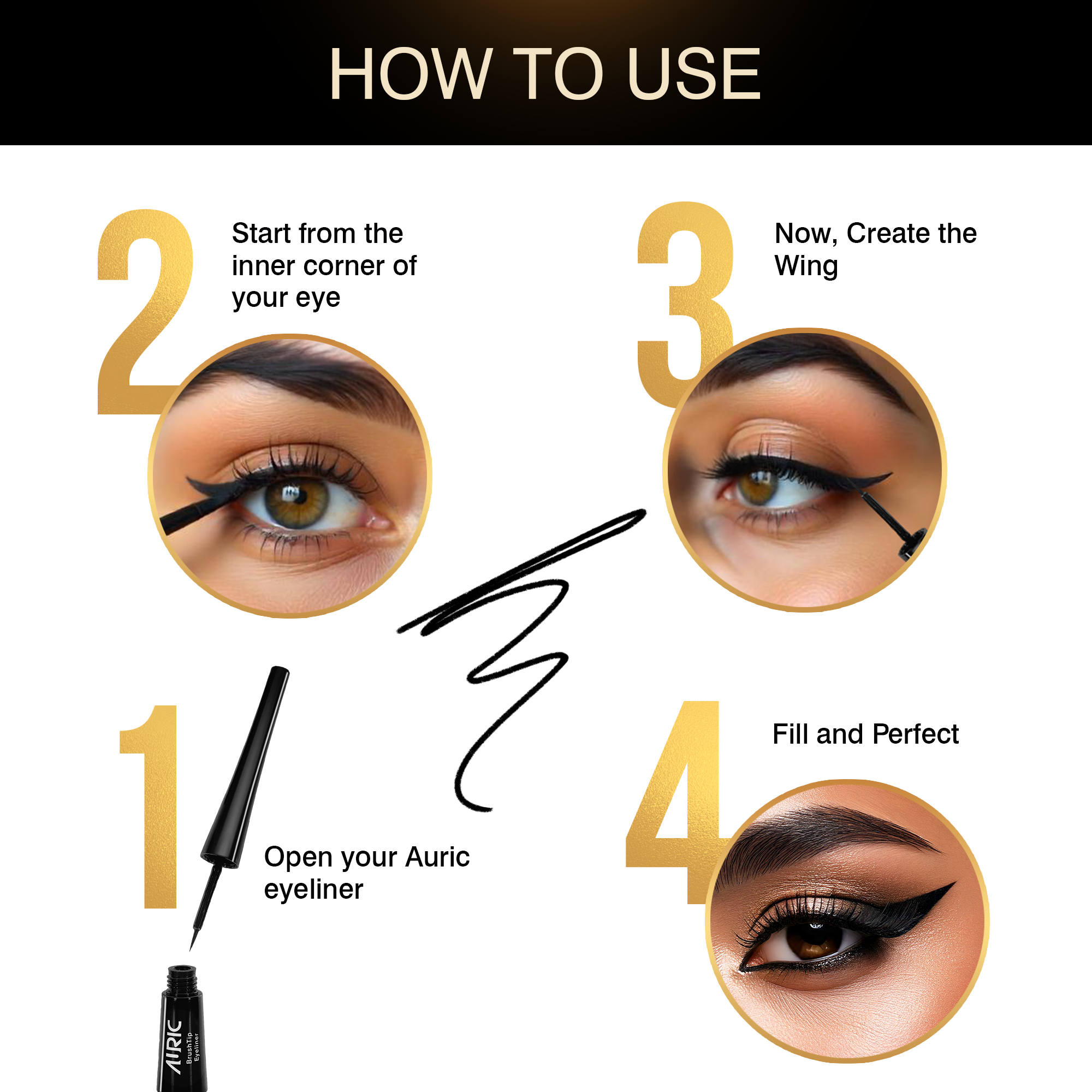 HOW TO USE

2 Start from the inner corner of your eye

3 Now, Create the Wing

1 Open your Auric eyeliner

4 Fill and Perfect

AURIC
BrushTip
Eyeliner