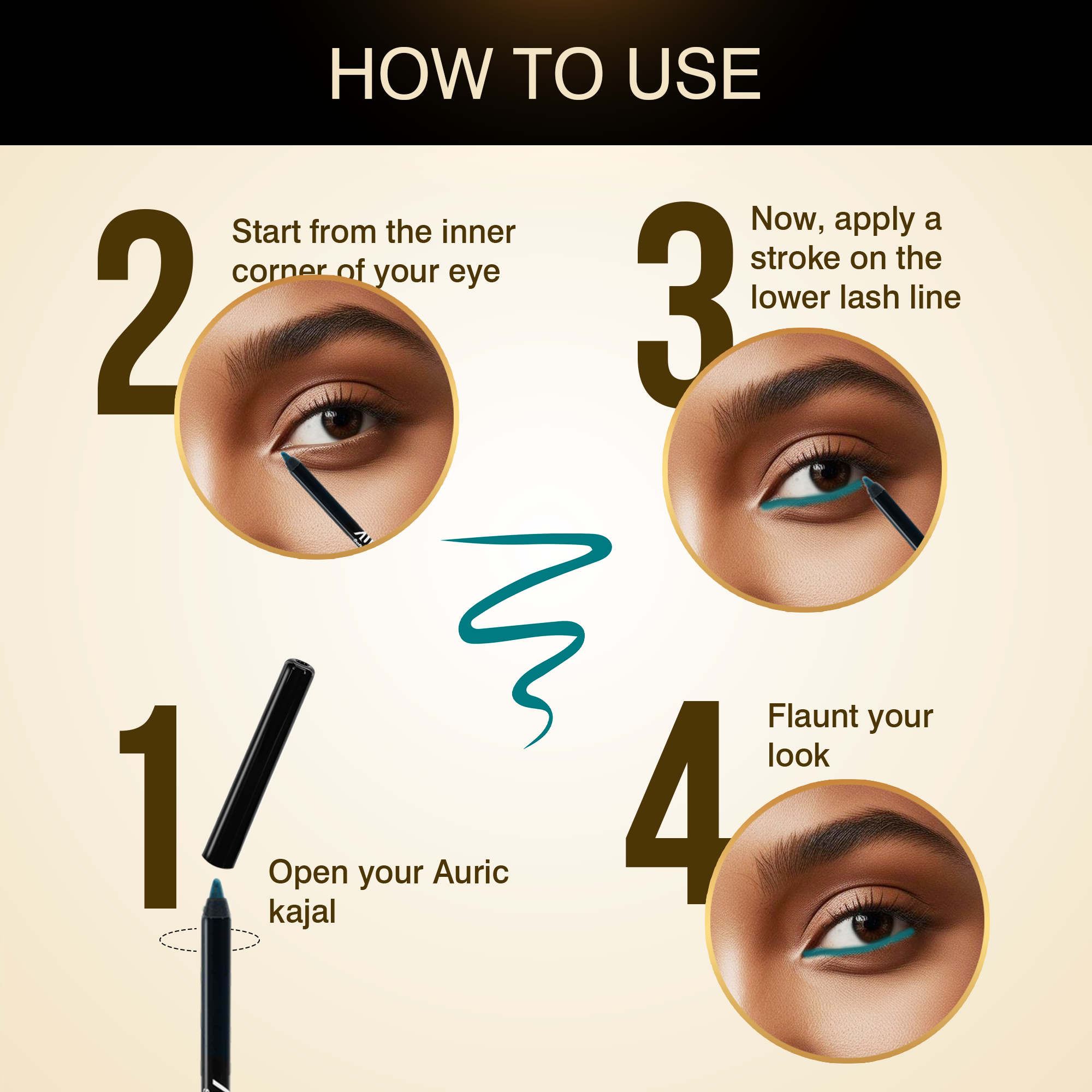 HOW TO USE

2
Start from the inner corner of your eye

3
Now, apply a stroke on the lower lash line

1
Open your Auric kajal

4
Flaunt your look