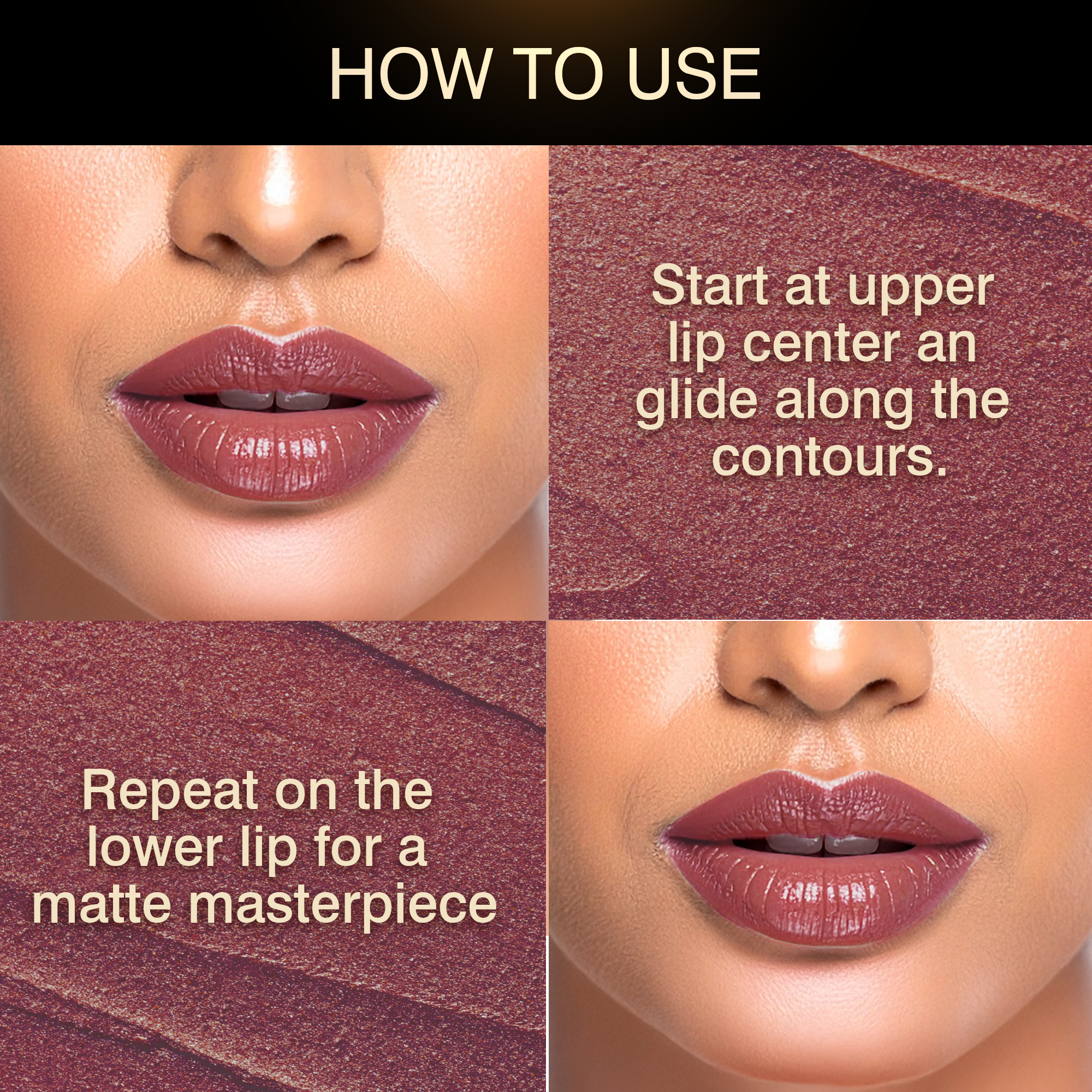 HOW TO USE

Start at upper lip center an glide along the contours.

Repeat on the lower lip for a matte masterpiece