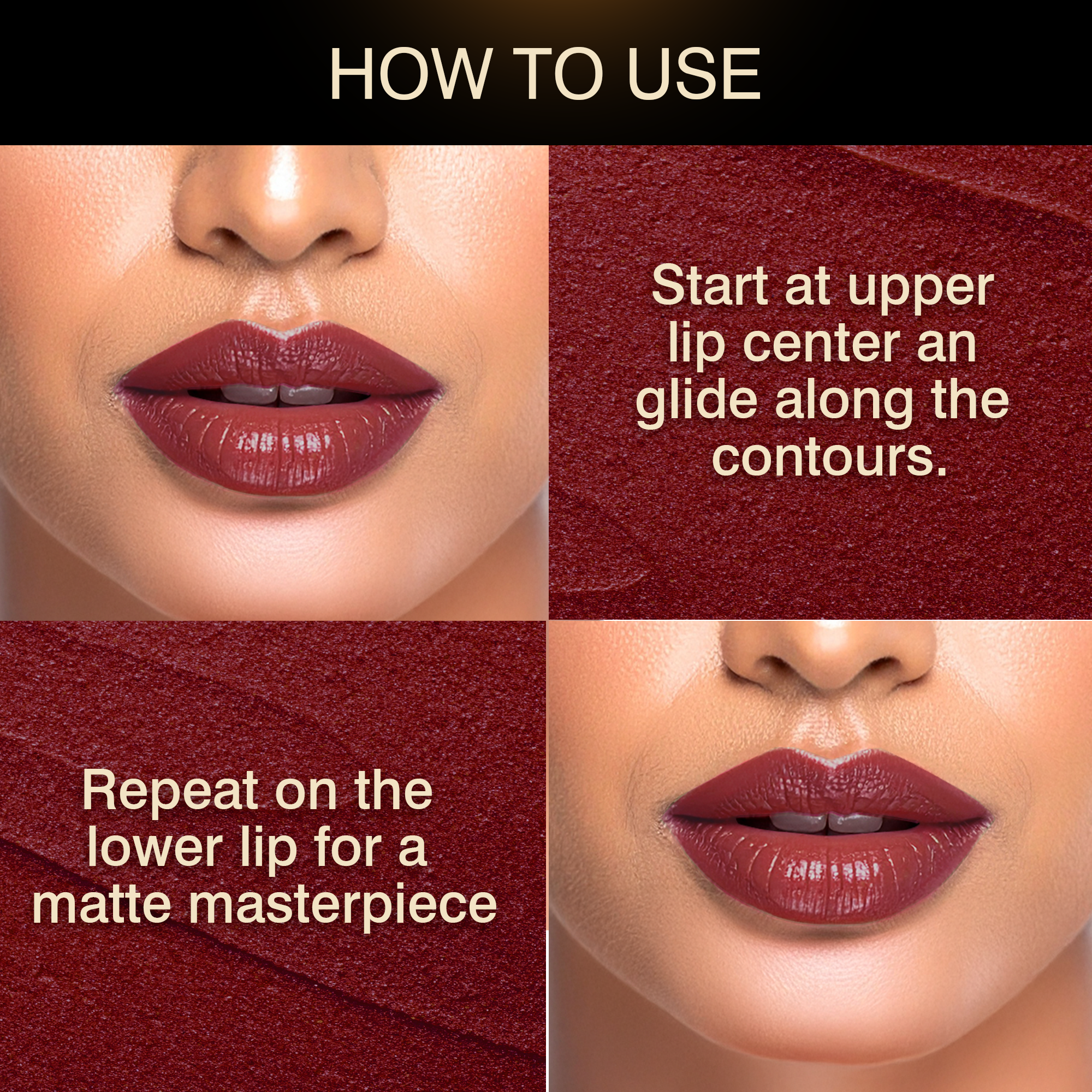 HOW TO USE

Start at upper lip center an glide along the contours.

Repeat on the lower lip for a matte masterpiece