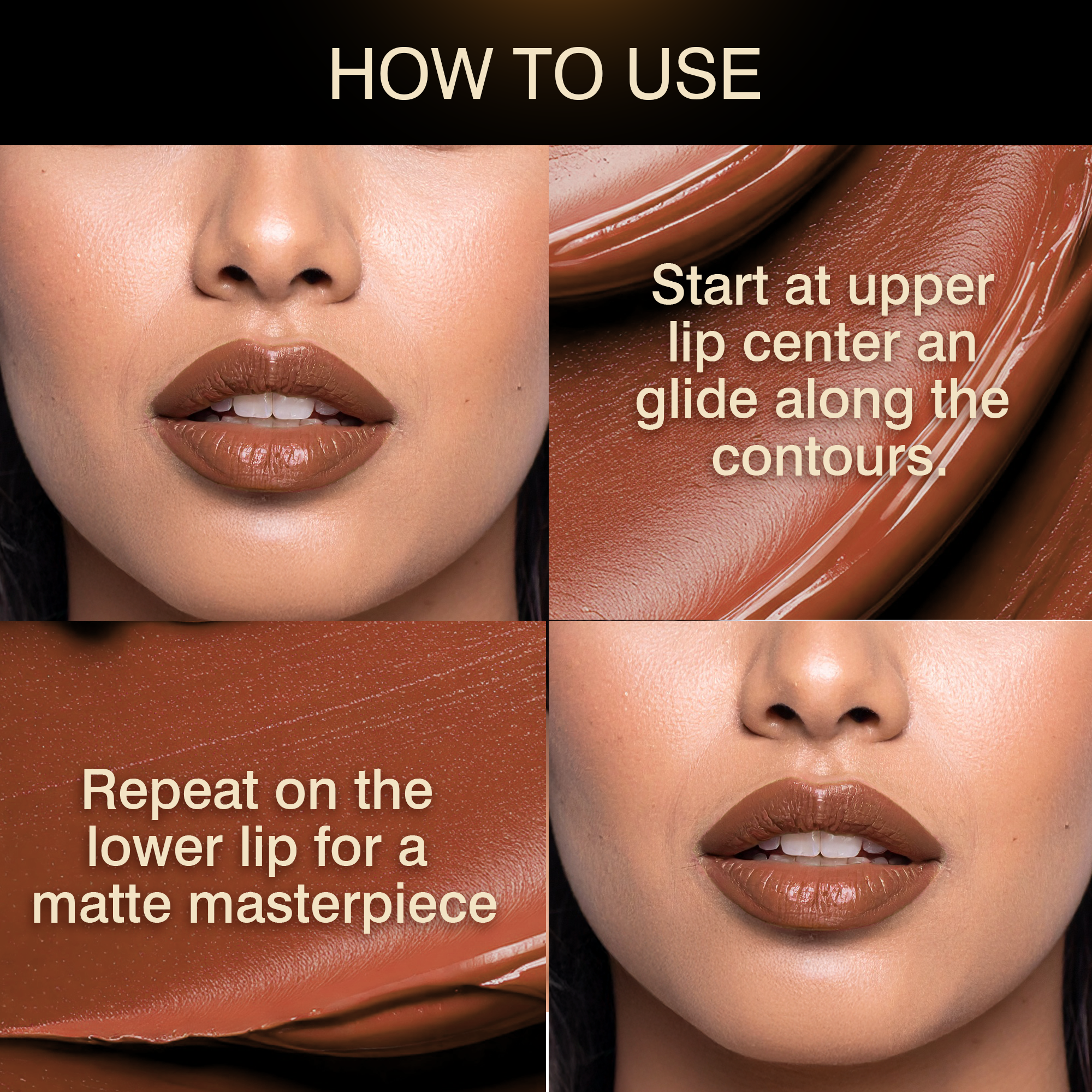 HOW TO USE

Start at upper lip center an glide along the contours.

Repeat on the lower lip for a matte masterpiece