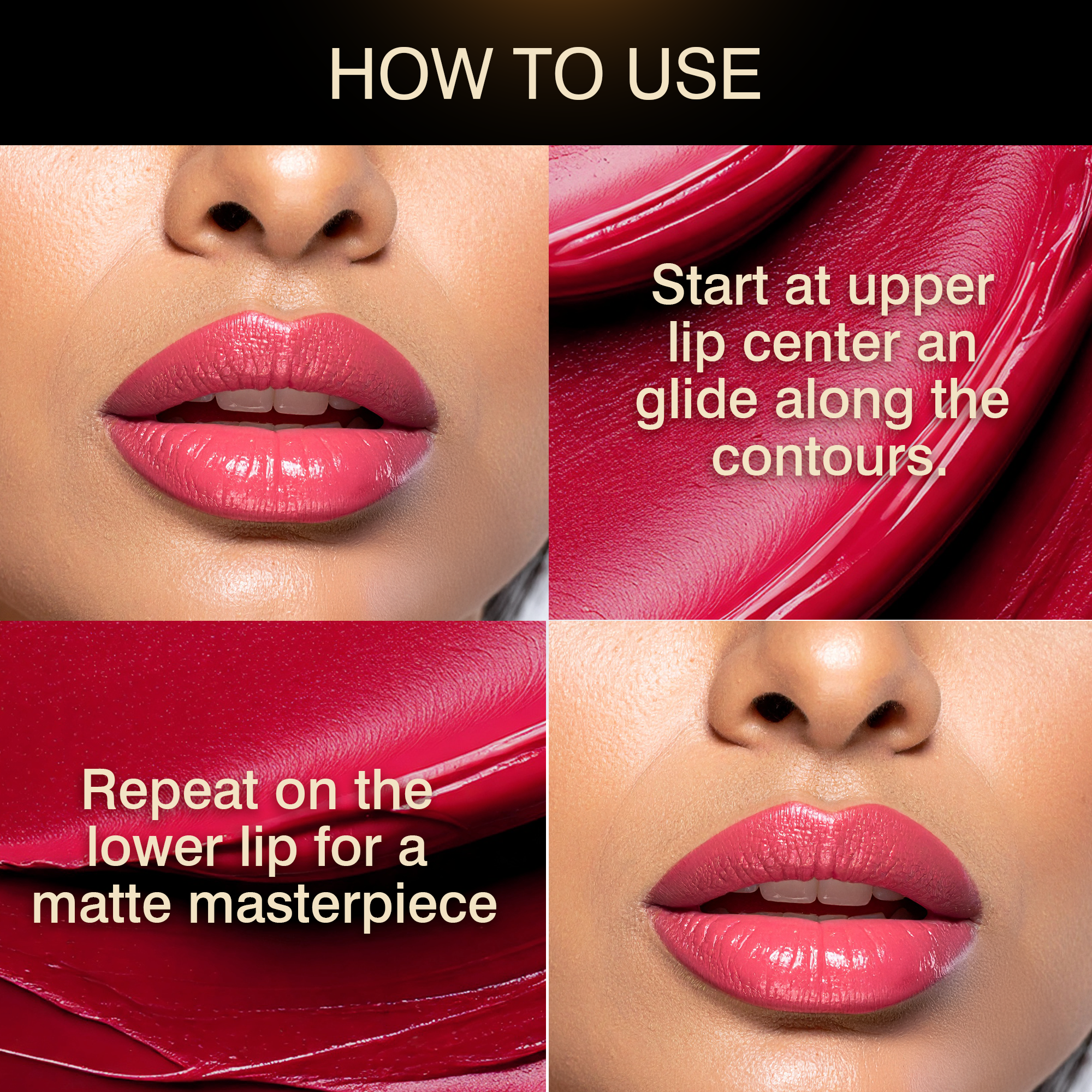 HOW TO USE

Start at upper lip center an glide along the contours.

Repeat on the lower lip for a matte masterpiece