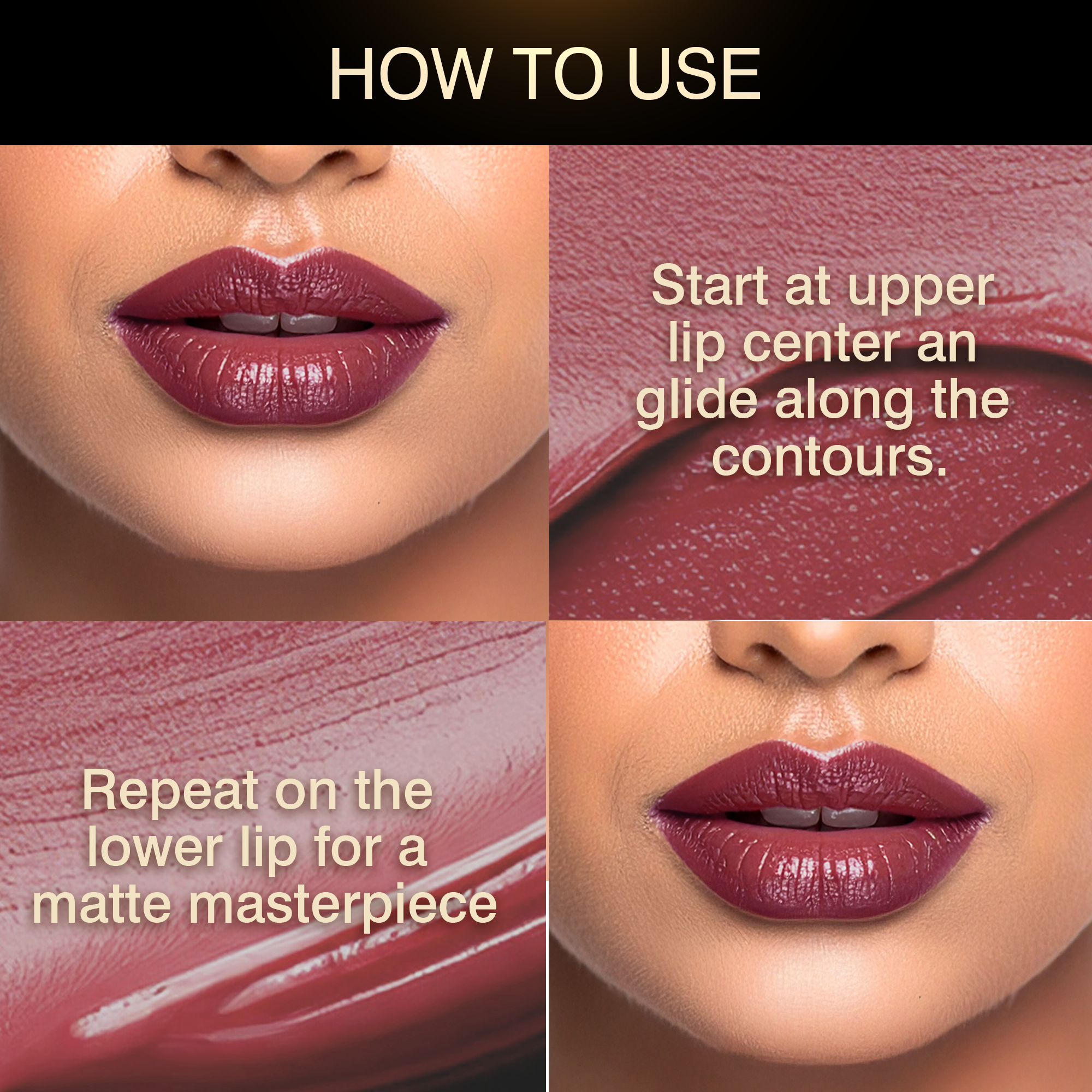 HOW TO USE

Start at upper lip center an glide along the contours.

Repeat on the lower lip for a matte masterpiece