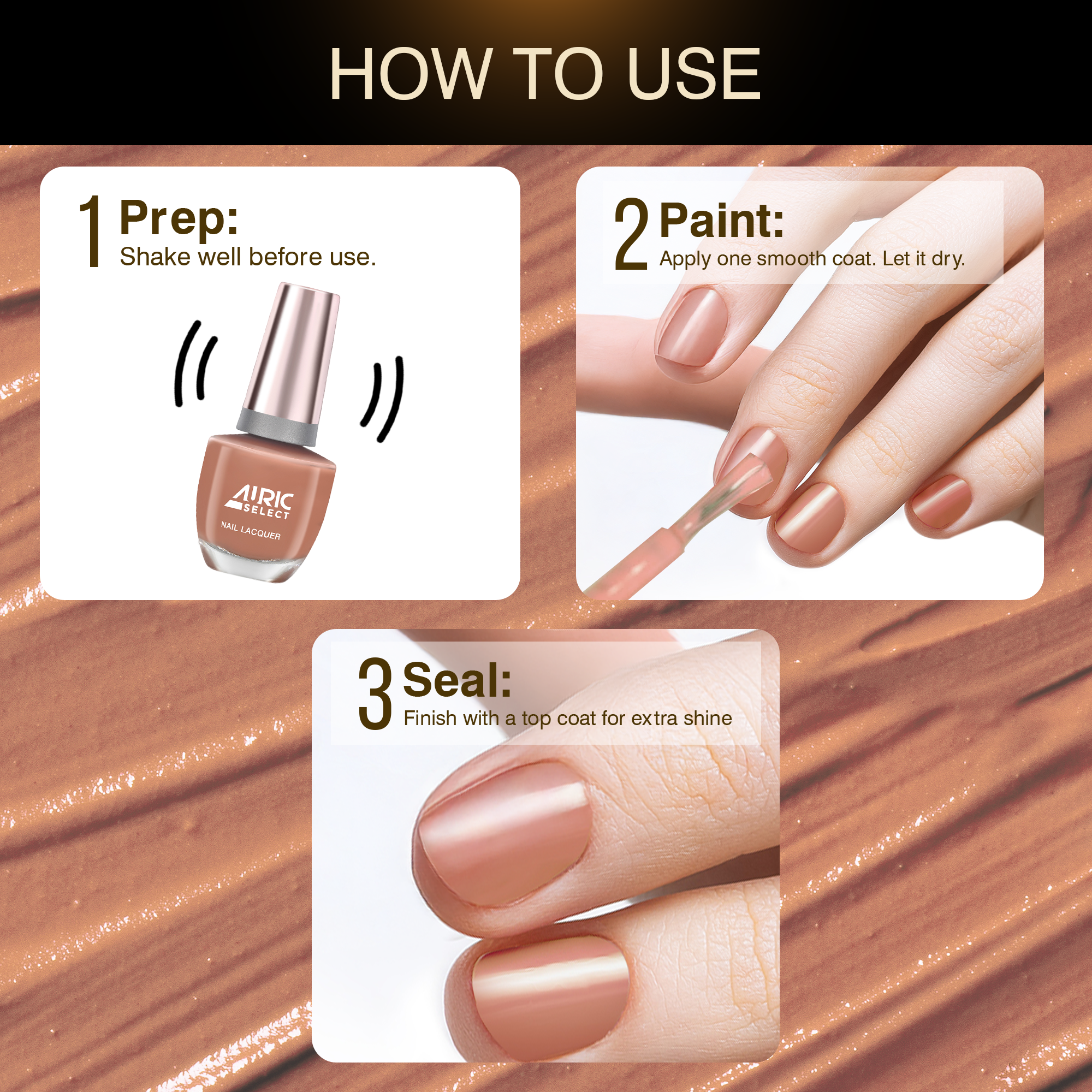 HOW TO USE

1 Prep:
Shake well before use.

AURIC SELECT
NAIL LACQUER

2 Paint:
Apply one smooth coat. Let it dry.

3 Seal:
Finish with a top coat for extra shine