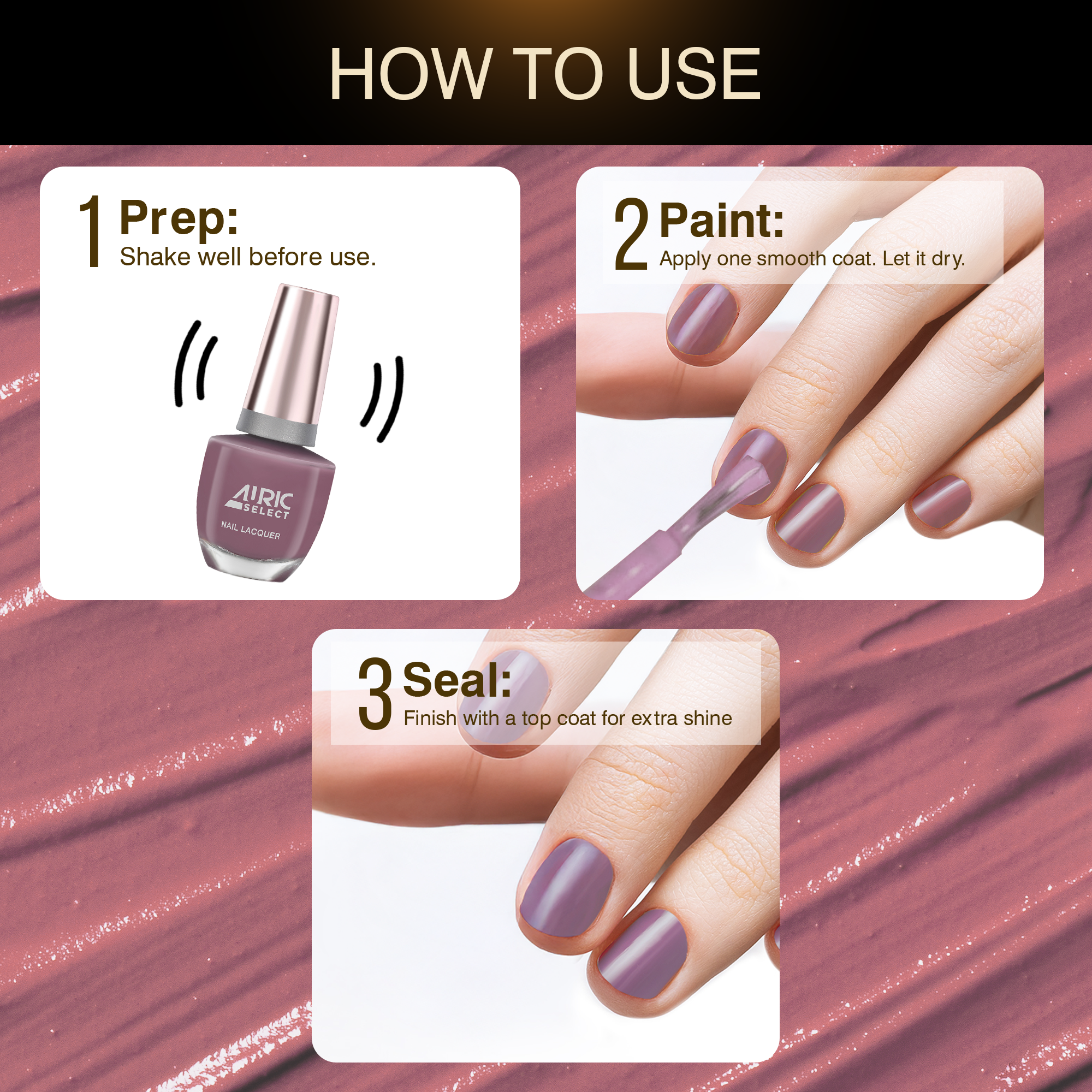 HOW TO USE

1 Prep:
Shake well before use.

AURIC SELECT
NAIL LACQUER

2 Paint:
Apply one smooth coat. Let it dry.

3 Seal:
Finish with a top coat for extra shine