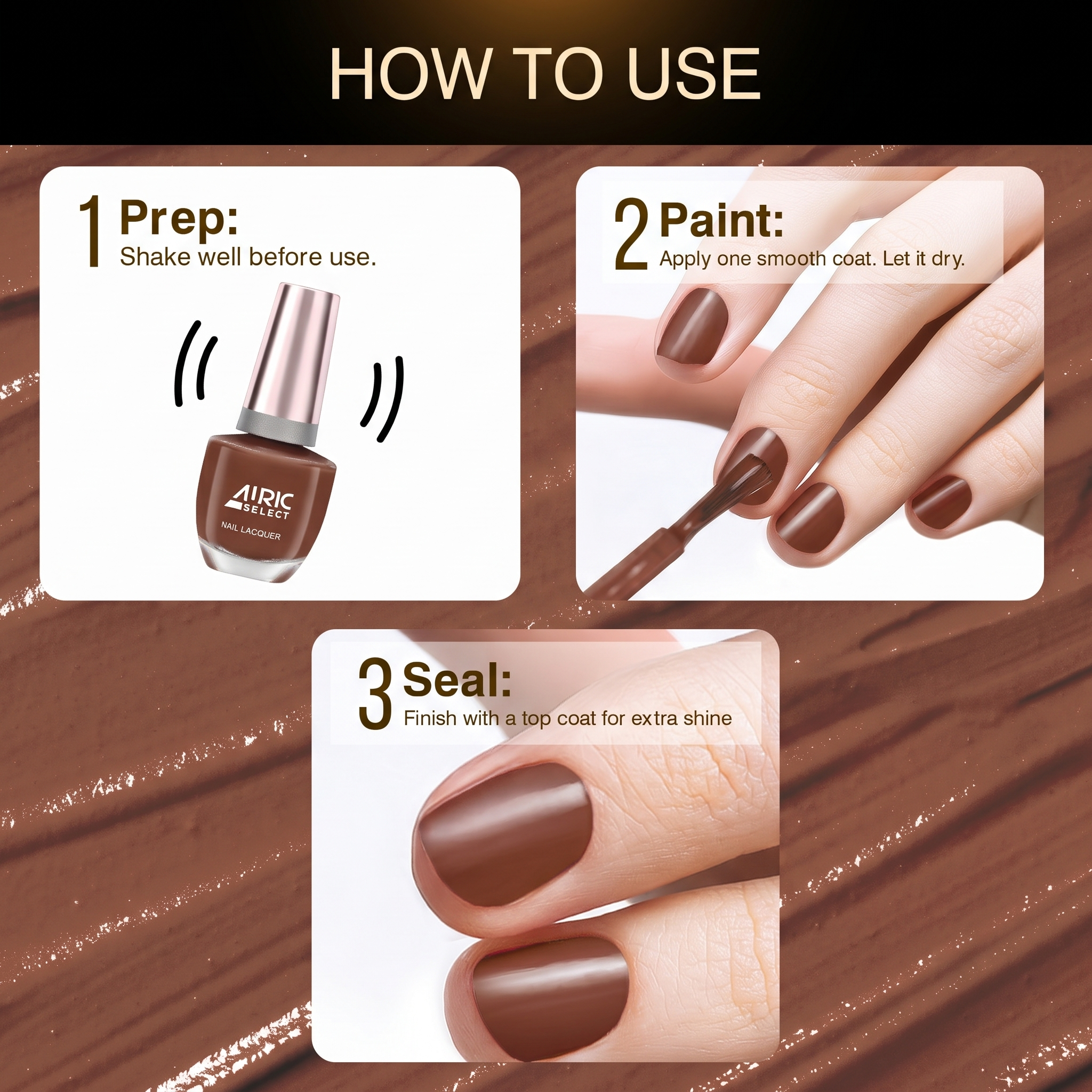 HOW TO USE

1 Prep:
Shake well before use.

AIRIC SELECT
NAIL LACQUER

2 Paint:
Apply one smooth coat. Let it dry.

3 Seal:
Finish with a top coat for extra shine