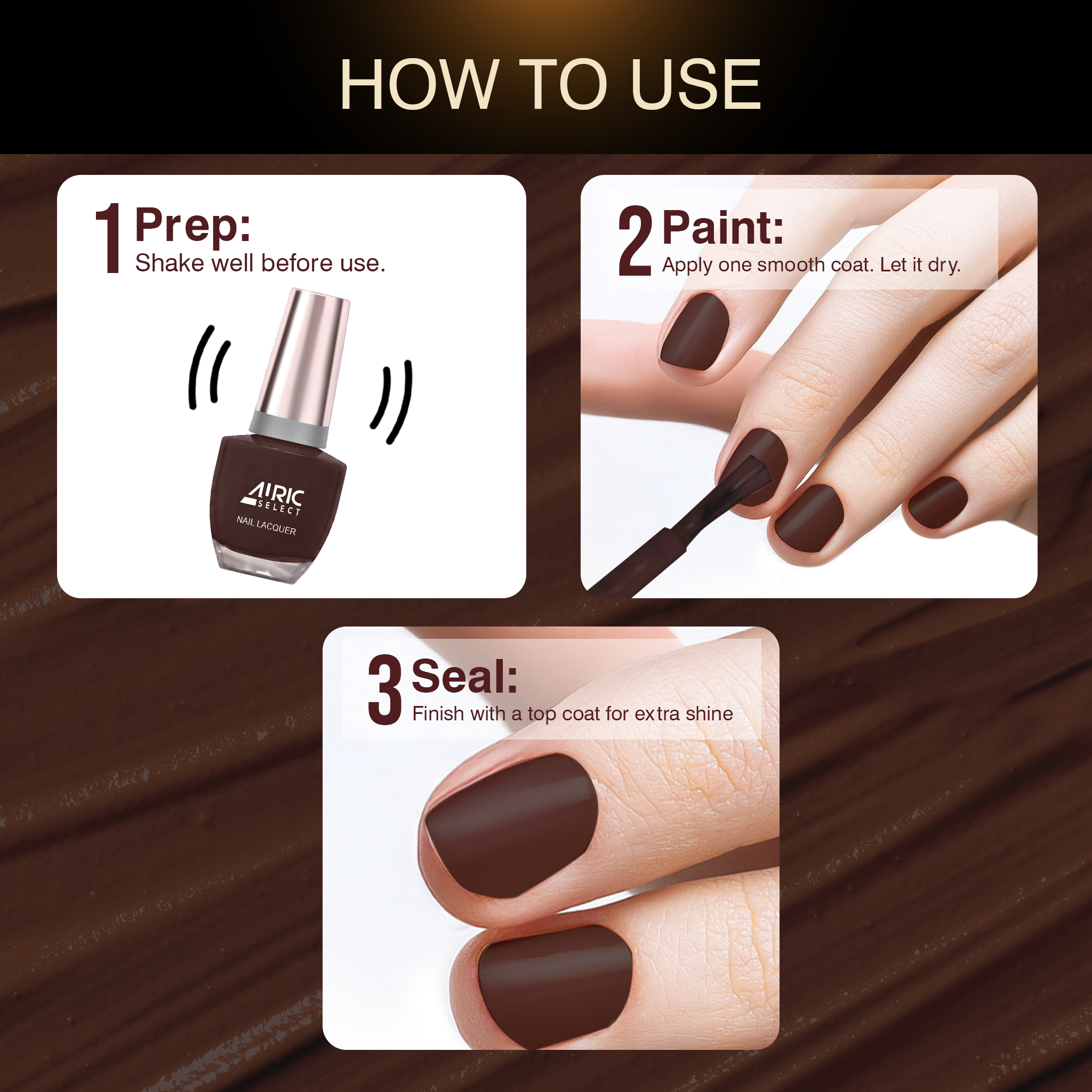 HOW TO USE

1 Prep:
Shake well before use.

AIRIC SELECT
NAIL LACQUER

2 Paint:
Apply one smooth coat. Let it dry.

3 Seal:
Finish with a top coat for extra shine