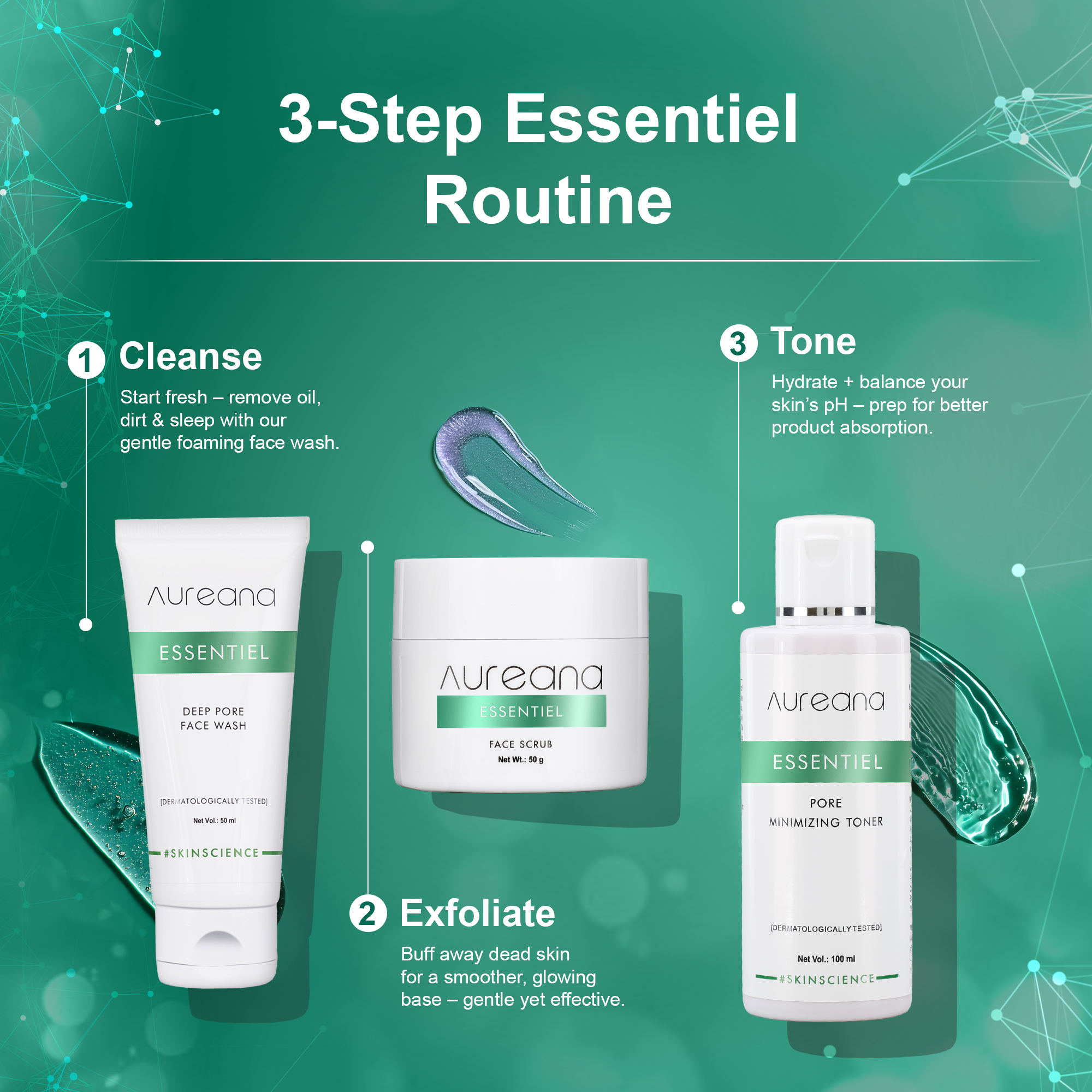 3-Step Essentiel Routine

1 Cleanse

Start fresh – remove oil, dirt & sleep with our gentle foaming face wash.

Aureana

ESSENTIEL

DEEP PORE FACE WASH

[DERMATOLOGICALLY TESTED]

Net Vol.: 50 ml

#SKINSCIENCE

Aureana

ESSENTIEL

FACE SCRUB

Net Wt.: 50 g

2 Exfoliate

Buff away dead skin for a smoother, glowing base – gentle yet effective.

3 Tone

Hydrate + balance your skin's pH – prep for better product absorption.

Aureana

ESSENTIEL

PORE MINIMIZING TONER

[DERMATOLOGICALLY TESTED]

Net Vol.: 100 ml

#SKINSCIENCE