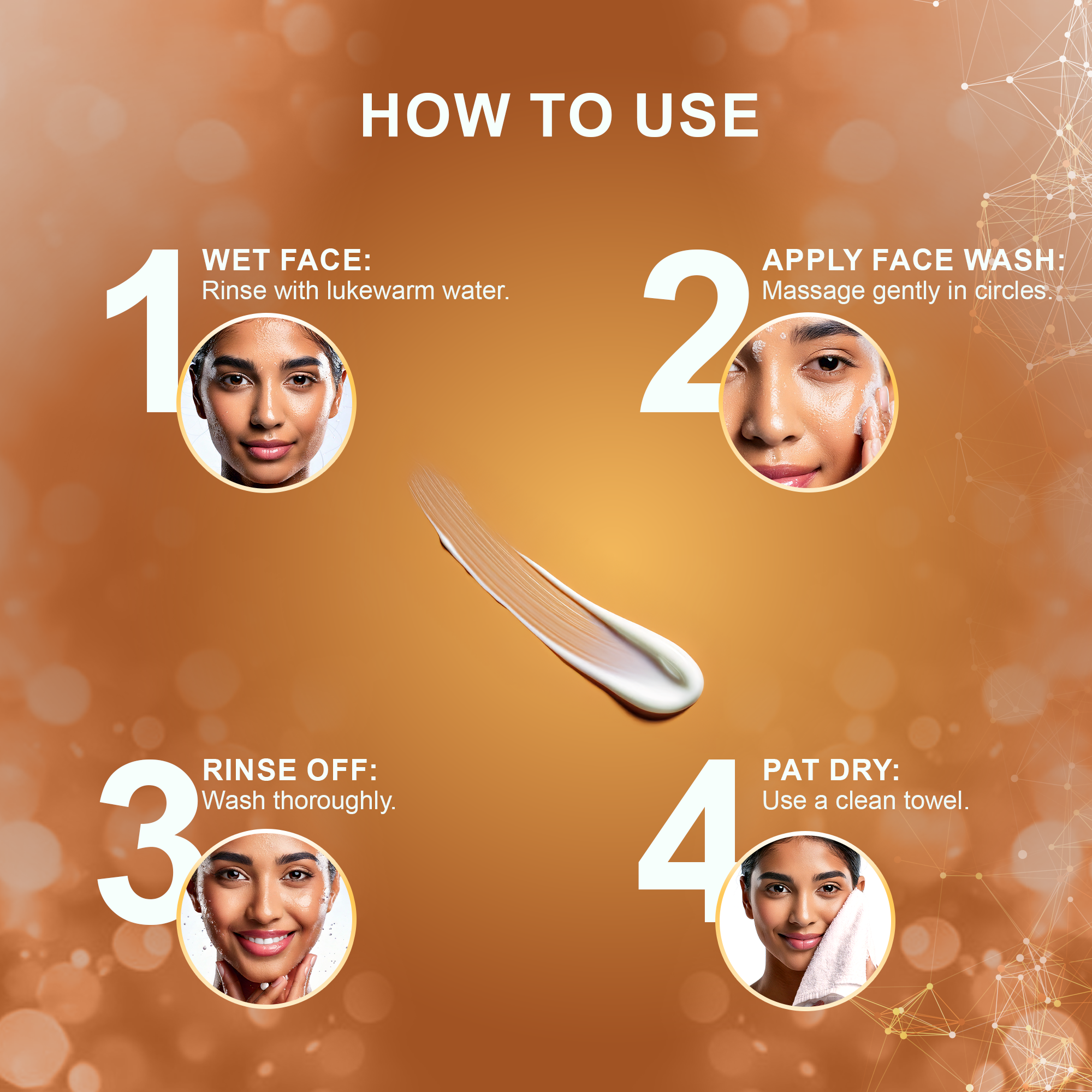 HOW TO USE

1 WET FACE:
Rinse with lukewarm water.

2 APPLY FACE WASH:
Massage gently in circles.

3 RINSE OFF:
Wash thoroughly.

4 PAT DRY:
Use a clean towel.