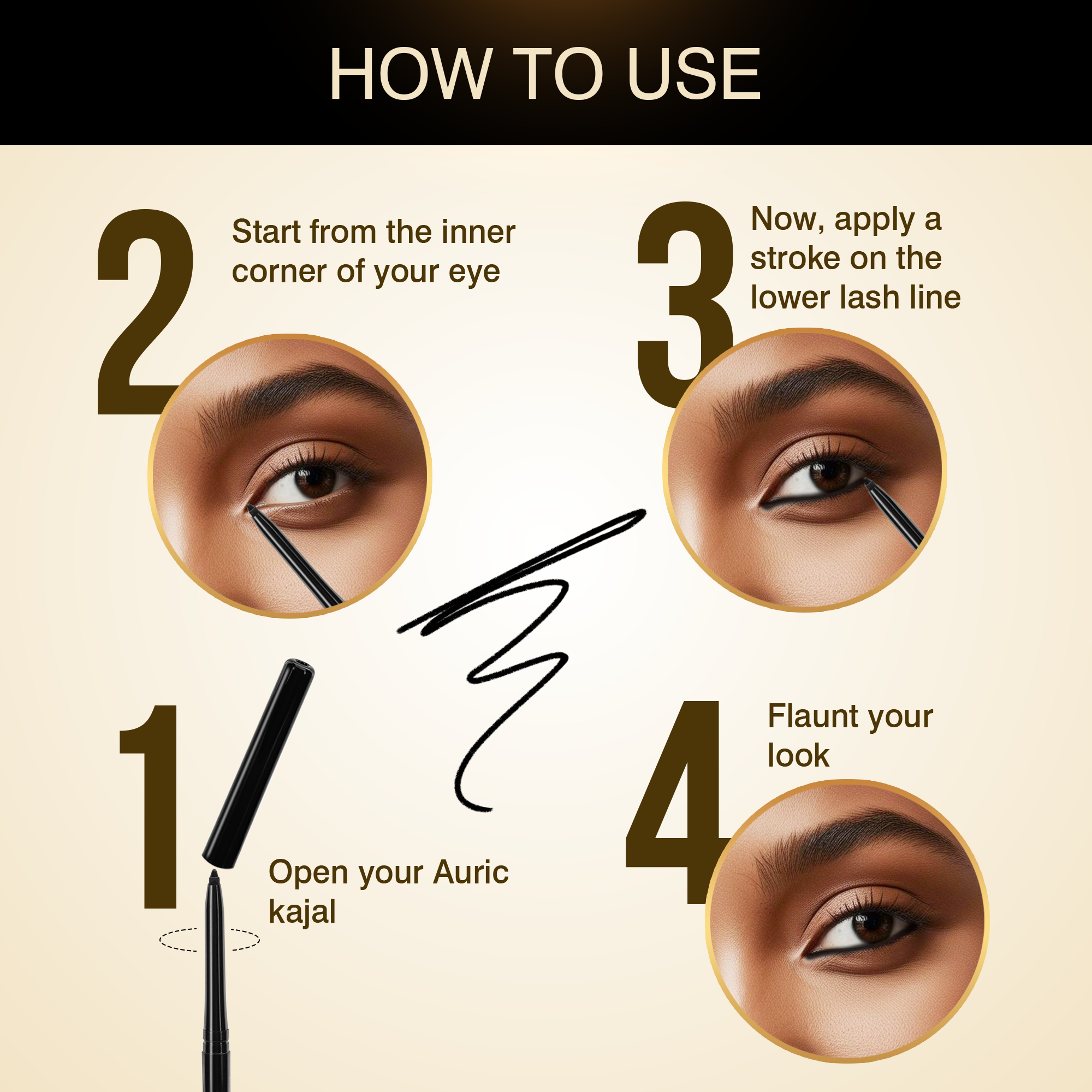 HOW TO USE

2 Start from the inner corner of your eye

3 Now, apply a stroke on the lower lash line

1 Open your Auric kajal

4 Flaunt your look