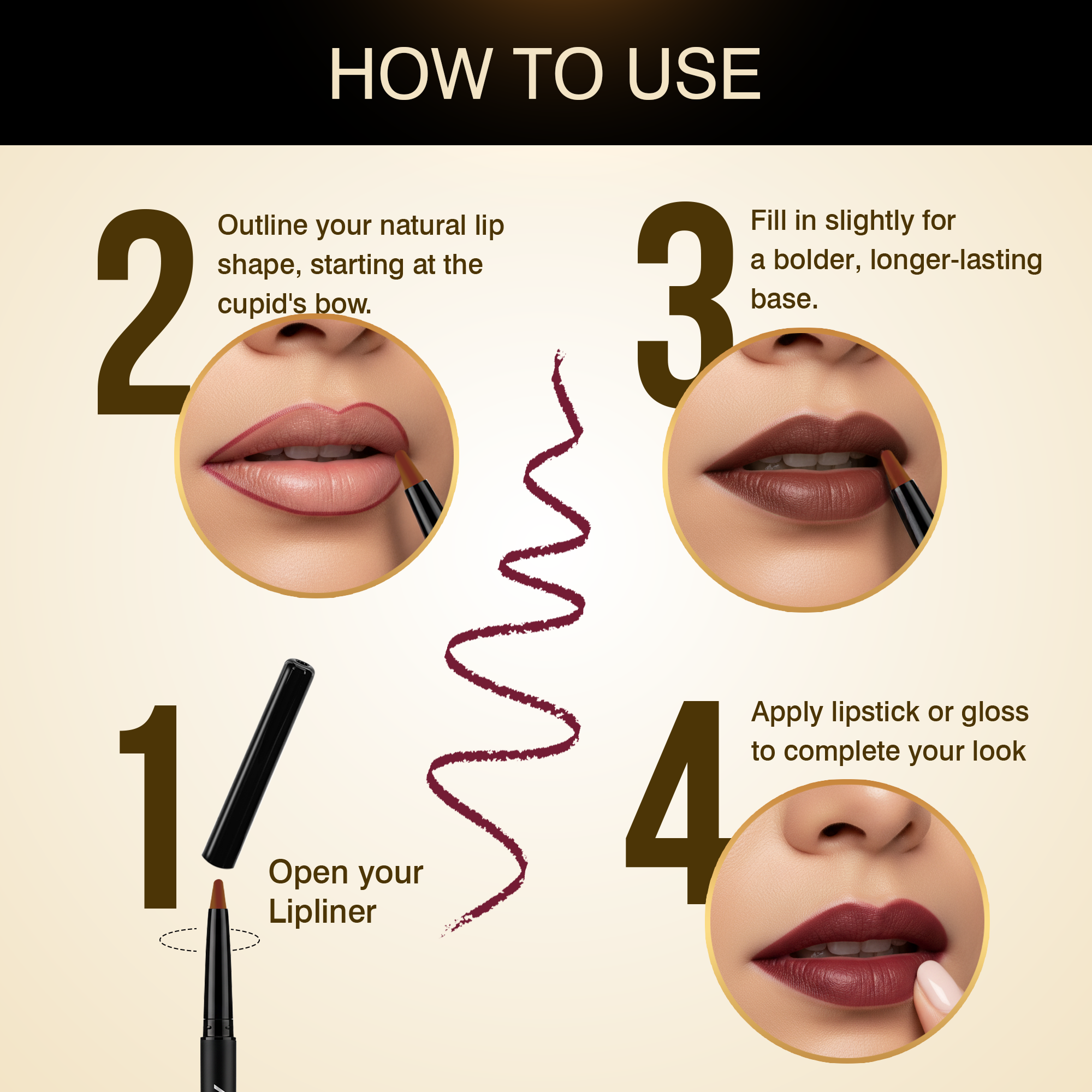 HOW TO USE

2
Outline your natural lip shape, starting at the cupid's bow.

3
Fill in slightly for a bolder, longer-lasting base.

1
Open your Lipliner

4
Apply lipstick or gloss to complete your look