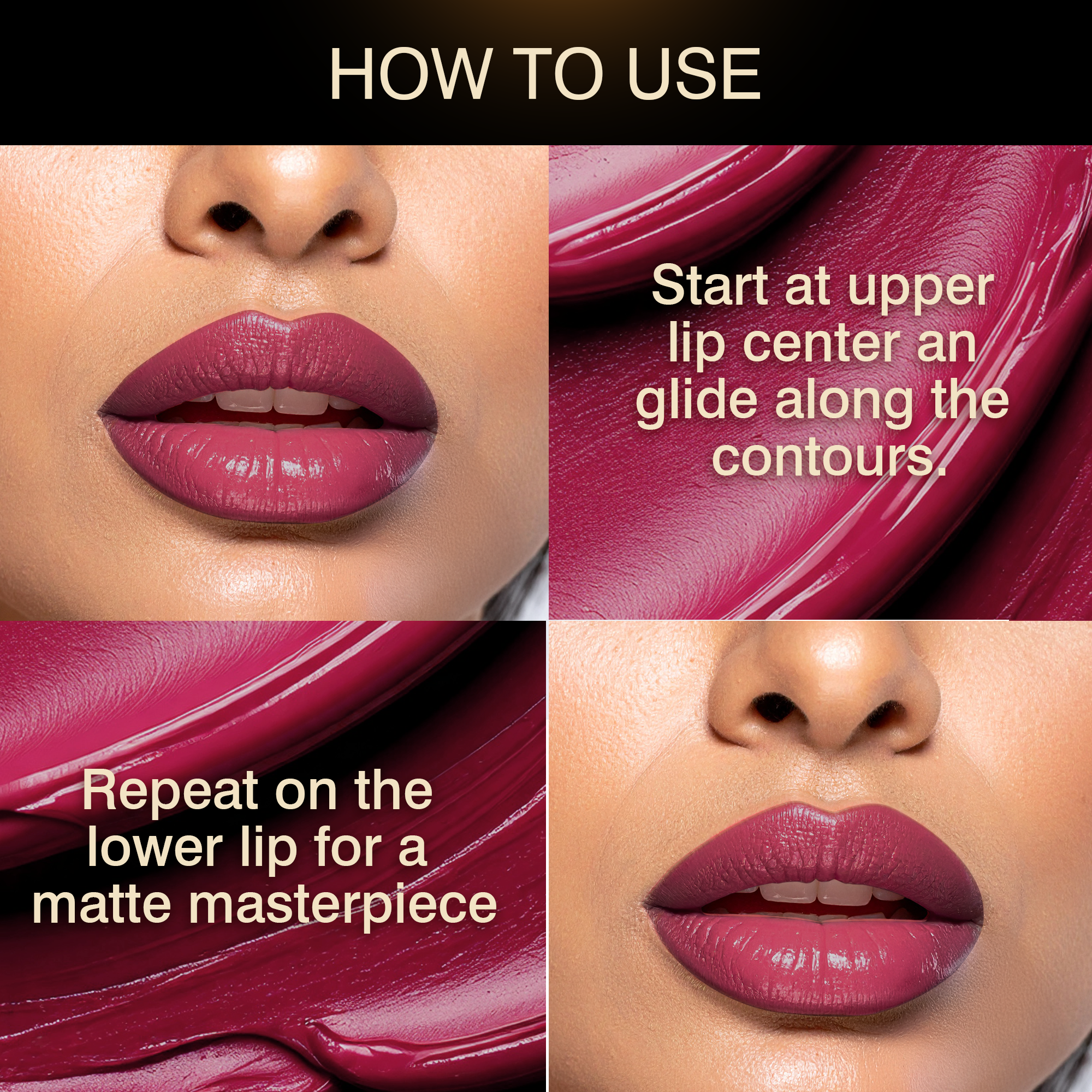 HOW TO USE

Start at upper lip center an glide along the contours.

Repeat on the lower lip for a matte masterpiece